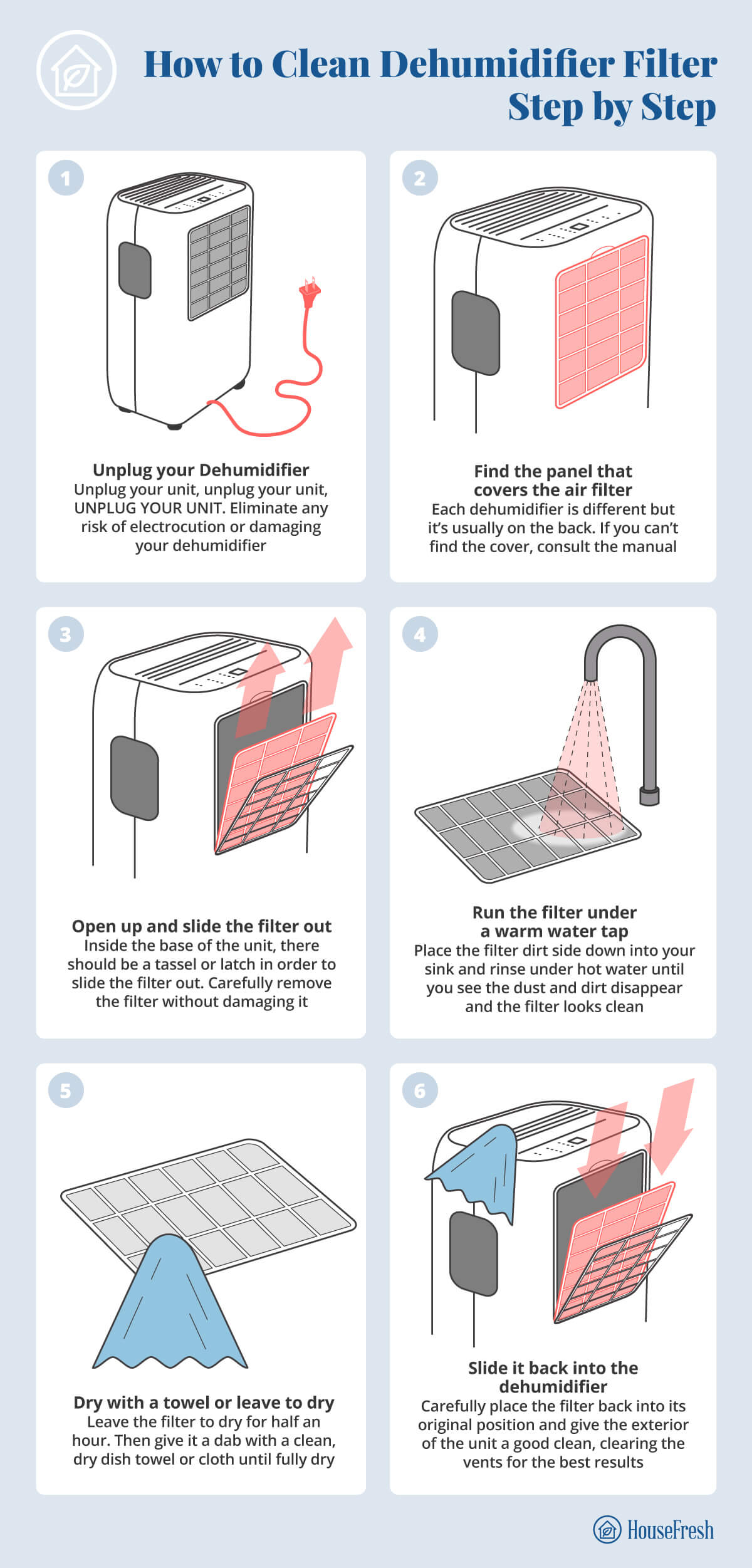 How to Clean Dehumidifier Filter Step by Step

1

Unplug your Dehumidifier
Unplug your unit, unplug your unit, UNPLUG YOUR UNIT. Eliminate any risk of electrocution or damaging your dehumidifier

2

Find the panel that covers the air filter
Each dehumidifier is different but it's usually on the back. If you can't find the cover, consult the manual

3

Open up and slide the filter out
Inside the base of the unit, there should be a tassel or latch in order to slide the filter out. Carefully remove the filter without damaging it

4

Run the filter under a warm water tap
Place the filter dirt side down into your sink and rinse under hot water until you see the dust and dirt disappear and the filter looks clean

5

Dry with a towel or leave to dry
Leave the filter to dry for half an hour. Then give it a dab with a clean, dry dish towel or cloth until fully dry

6

Slide it back into the dehumidifier
Carefully place the filter back into its original position and give the exterior of the unit a good clean, clearing the vents for the best results

HouseFresh