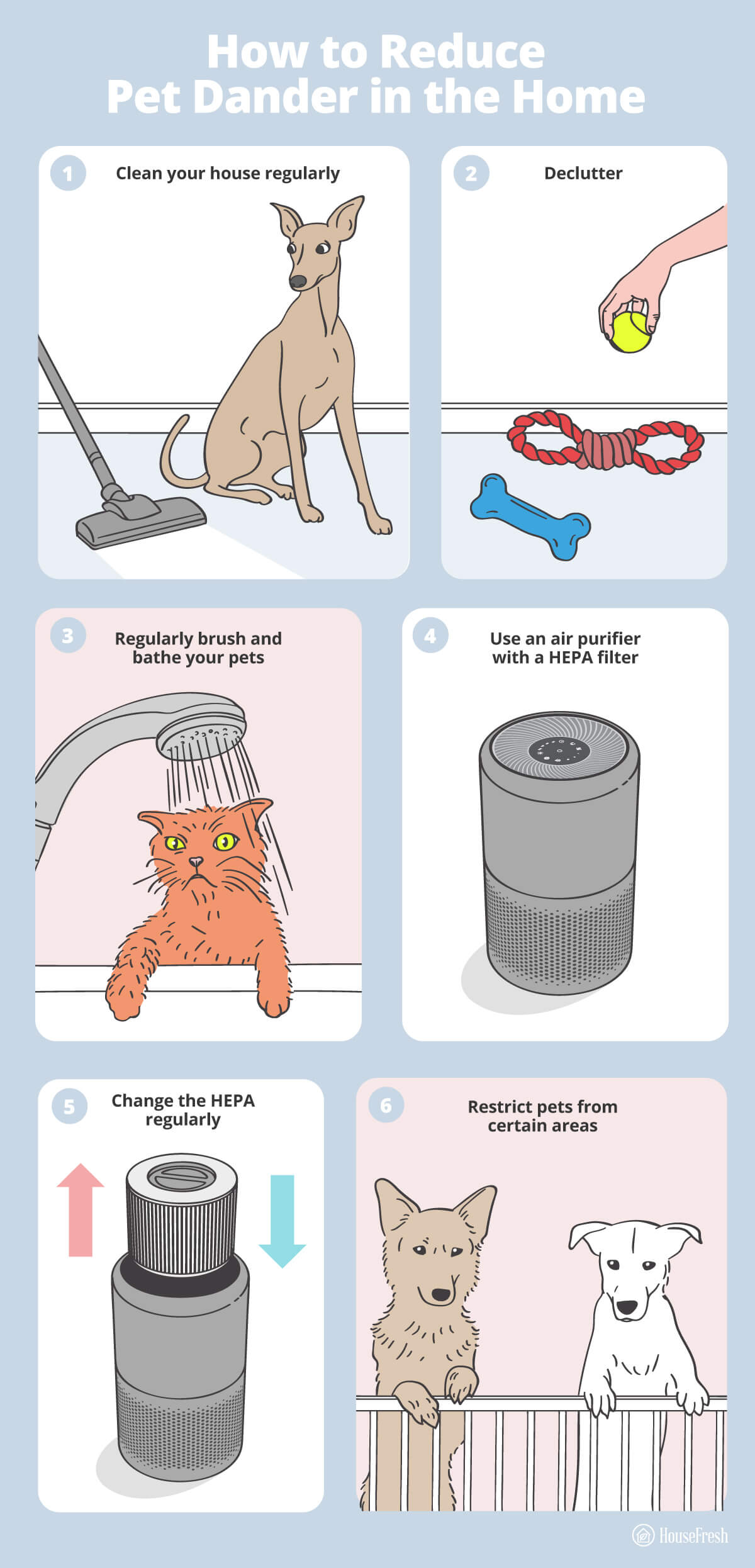 How to Reduce Pet Dander in the Home

1 Clean your house regularly

2 Declutter

3 Regularly brush and bathe your pets

4 Use an air purifier with a HEPA filter

5 Change the HEPA regularly

6 Restrict pets from certain areas

HouseFresh