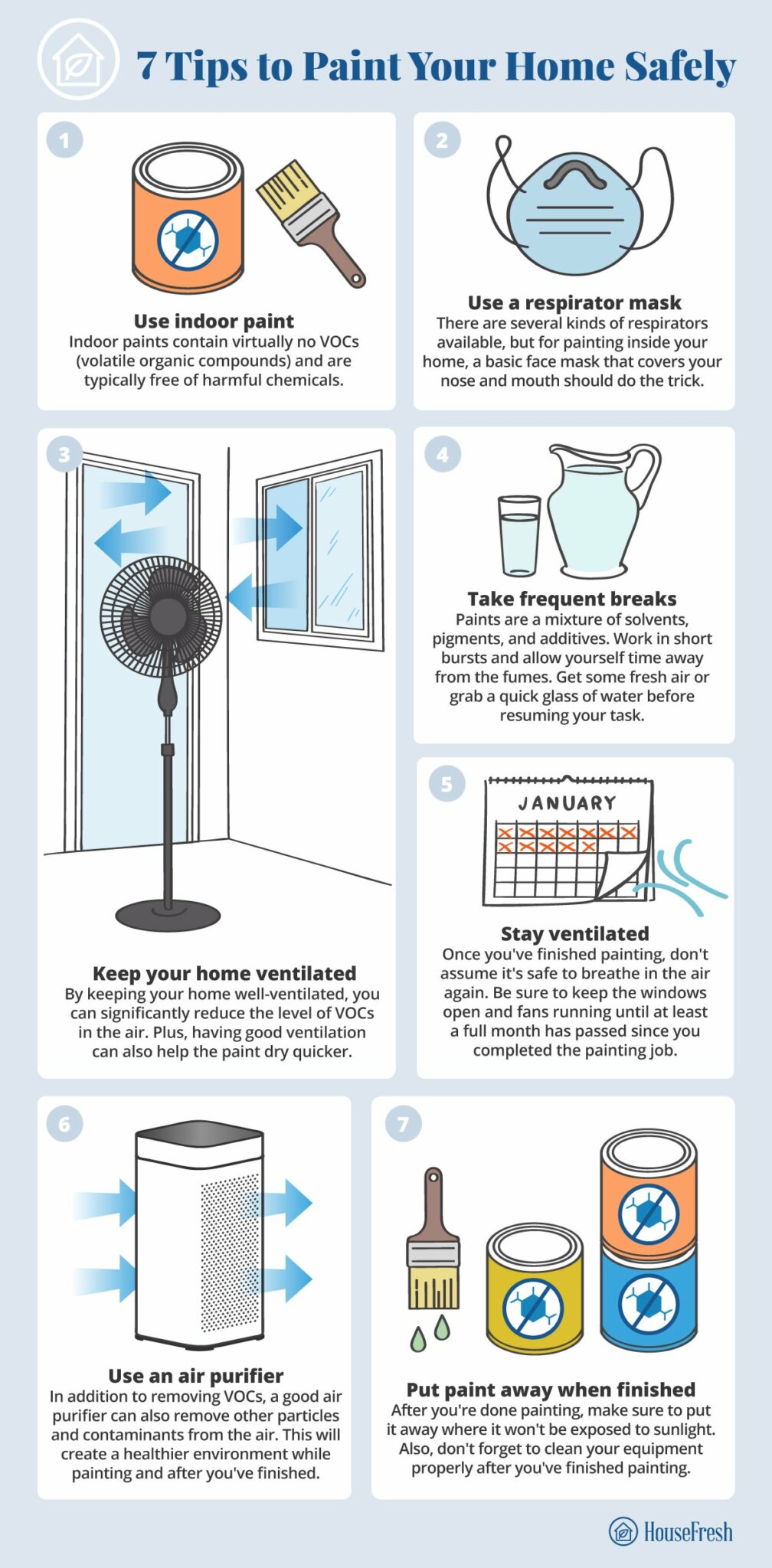 7 Tips to Paint Your Home Safely

1

Use indoor paint
Indoor paints contain virtually no VOCs (volatile organic compounds) and are typically free of harmful chemicals.

2

Use a respirator mask
There are several kinds of respirators available, but for painting inside your home, a basic face mask that covers your nose and mouth should do the trick.

3

Keep your home ventilated
By keeping your home well-ventilated, you can significantly reduce the level of VOCs in the air. Plus, having good ventilation can also help the paint dry quicker.

4

Take frequent breaks
Paints are a mixture of solvents, pigments, and additives. Work in short bursts and allow yourself time away from the fumes. Get some fresh air or grab a quick glass of water before resuming your task.

5

JANUARY

Stay ventilated
Once you've finished painting, don't assume it's safe to breathe in the air again. Be sure to keep the windows open and fans running until at least a full month has passed since you completed the painting job.

6

Use an air purifier
In addition to removing VOCs, a good air purifier can also remove other particles and contaminants from the air. This will create a healthier environment while painting and after you've finished.

7

Put paint away when finished
After you're done painting, make sure to put it away where it won't be exposed to sunlight. Also, don't forget to clean your equipment properly after you've finished painting.

HouseFresh