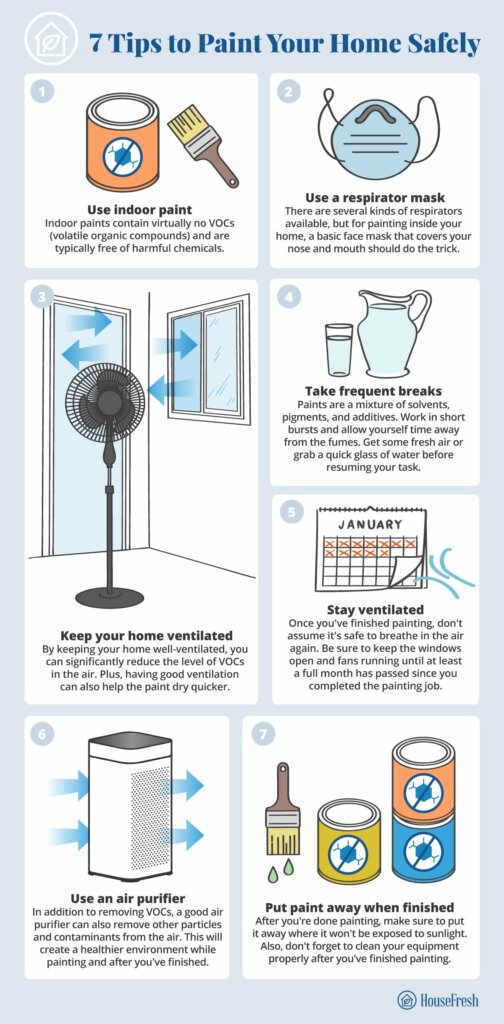 7 Tips to Paint Your Home Safely

1

Use indoor paint
Indoor paints contain virtually no VOCs (volatile organic compounds) and are typically free of harmful chemicals.

2

Use a respirator mask
There are several kinds of respirators available, but for painting inside your home, a basic face mask that covers your nose and mouth should do the trick.

3

Keep your home ventilated
By keeping your home well-ventilated, you can significantly reduce the level of VOCs in the air. Plus, having good ventilation can also help the paint dry quicker.

4

Take frequent breaks
Paints are a mixture of solvents, pigments, and additives. Work in short bursts and allow yourself time away from the fumes. Get some fresh air or grab a quick glass of water before resuming your task.

5

JANUARY

Stay ventilated
Once you've finished painting, don't assume it's safe to breathe in the air again. Be sure to keep the windows open and fans running until at least a full month has passed since you completed the painting job.

6

Use an air purifier
In addition to removing VOCs, a good air purifier can also remove other particles and contaminants from the air. This will create a healthier environment while painting and after you've finished.

7

Put paint away when finished
After you're done painting, make sure to put it away where it won't be exposed to sunlight. Also, don't forget to clean your equipment properly after you've finished painting.

HouseFresh