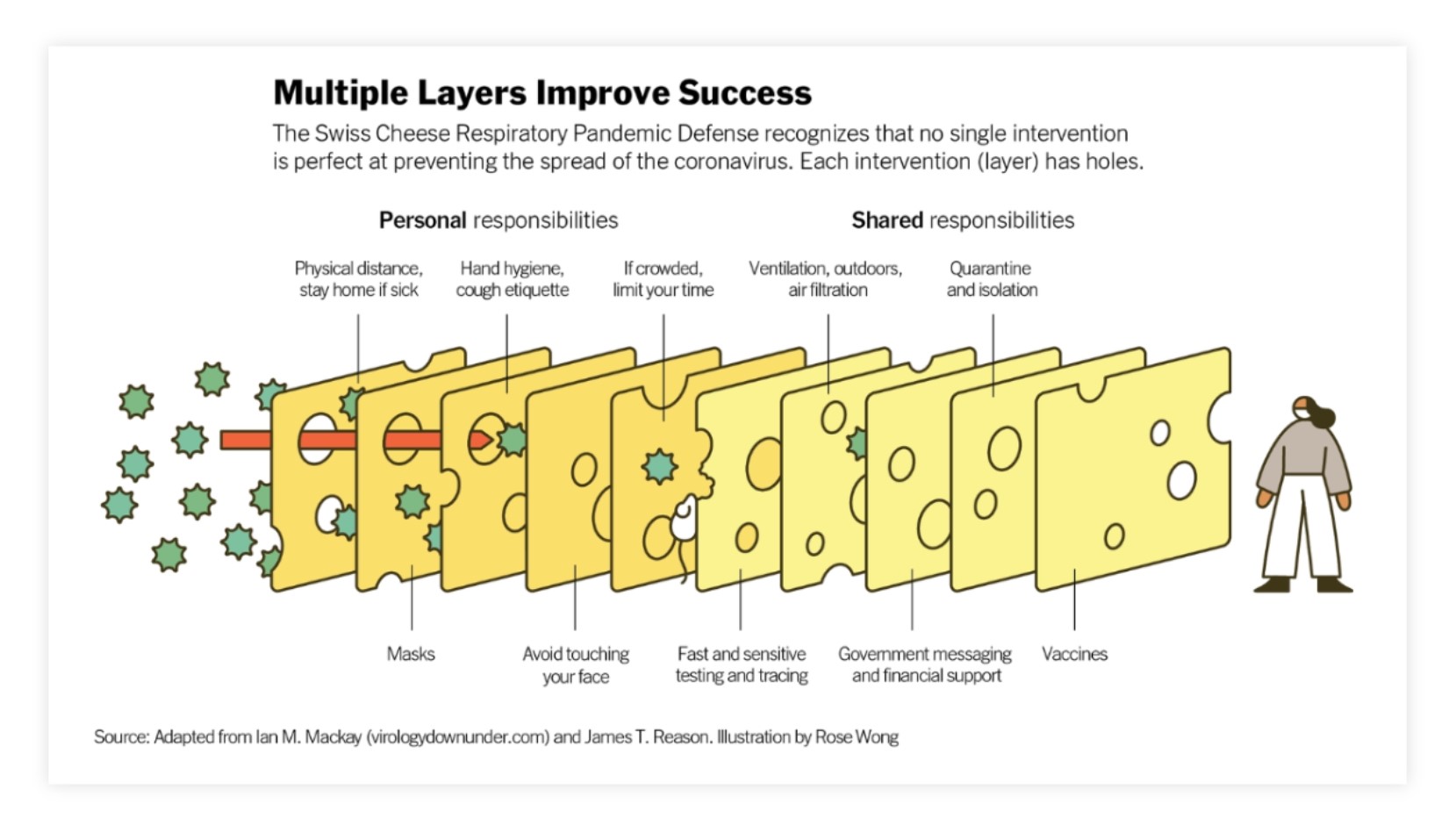 Multiple Layers Improve Success

The Swiss Cheese Respiratory Pandemic Defense recognizes that no single intervention is perfect at preventing the spread of the coronavirus. Each intervention (layer) has holes.

Personal responsibilities

Shared responsibilities

Physical distance, stay home if sick

Hand hygiene, cough etiquette

If crowded, limit your time

Ventilation, outdoors, air filtration

Quarantine and isolation

Masks

Avoid touching your face

Fast and sensitive testing and tracing

Government messaging and financial support

Vaccines

Source: Adapted from Ian M. Mackay (virologydownunder.com) and James T. Reason. Illustration by Rose Wong